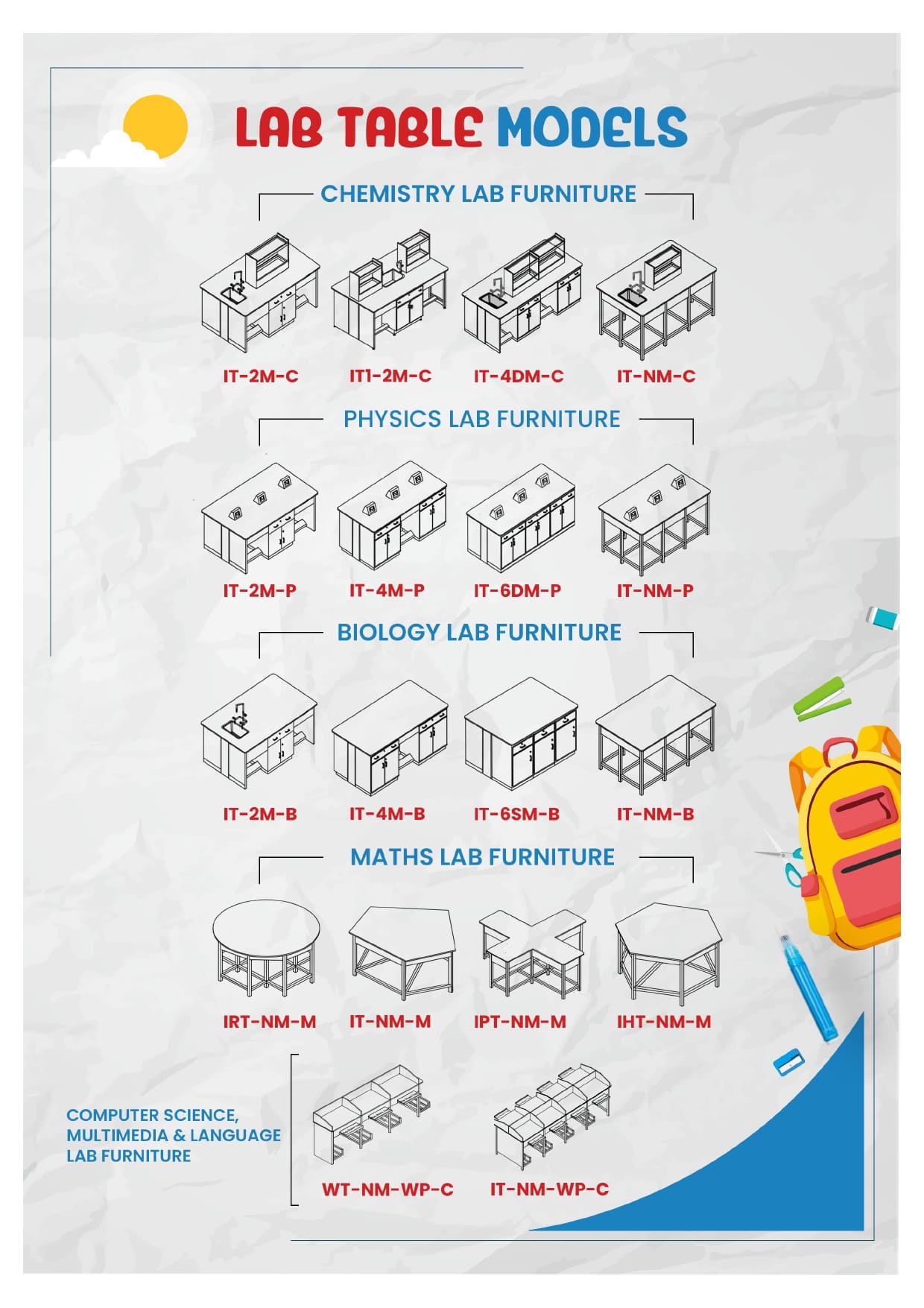 LAB TABLE MODELS

CHEMISTRY LAB FURNITURE

IT-2M-C IT1-2M-C IT-4DM-C IT-NM-C

PHYSICS LAB FURNITURE

IT-2M-P IT-4M-P IT-6DM-P IT-NM-P

BIOLOGY LAB FURNITURE

IT-2M-B IT-4M-B IT-6SM-B IT-NM-B

MATHS LAB FURNITURE

IRT-NM-M IT-NM-M IPT-NM-M IHT-NM-M

COMPUTER SCIENCE, MULTIMEDIA & LANGUAGE LAB FURNITURE

WT-NM-WP-C IT-NM-WP-C